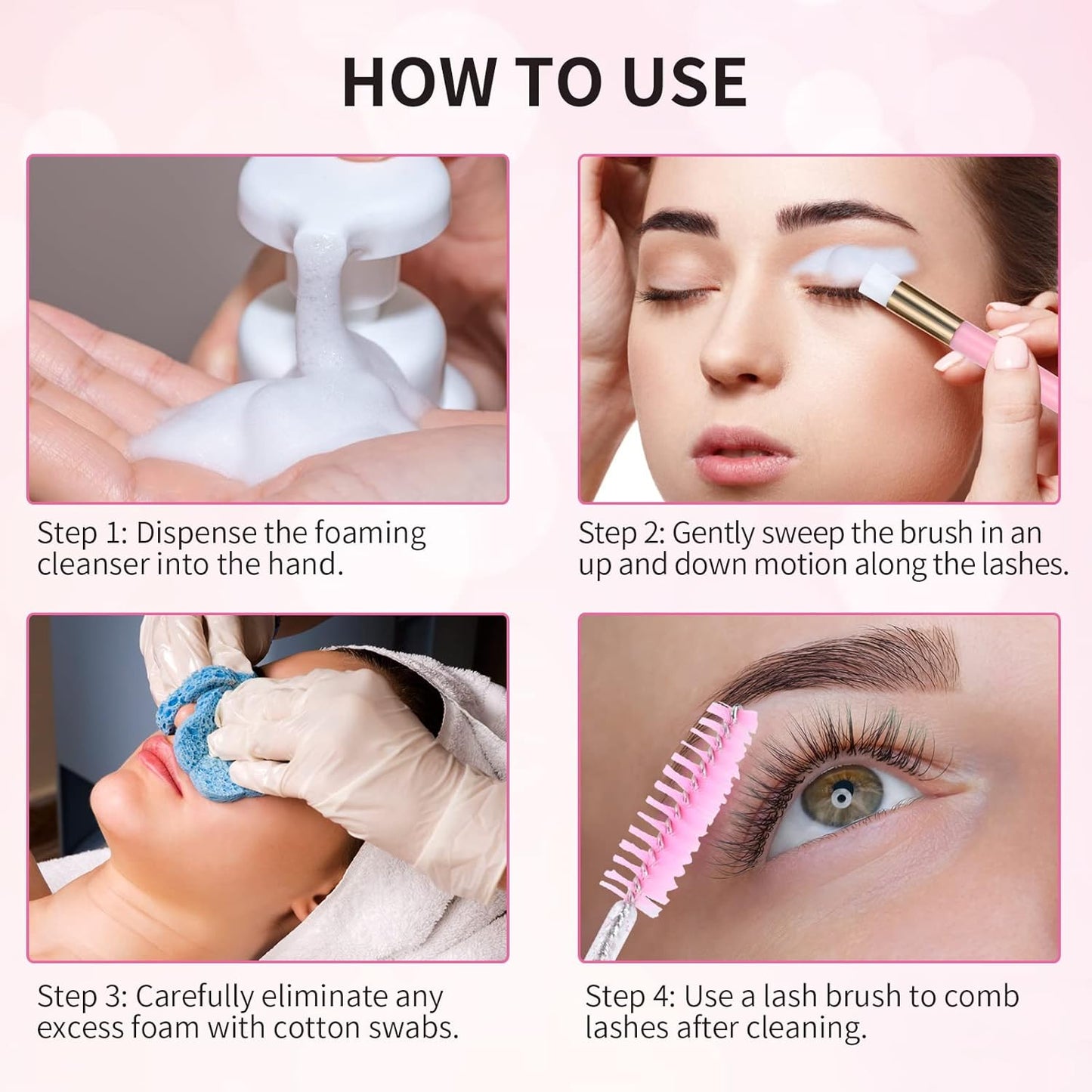 HOW TO USE

Step 1: Dispense the foaming cleanser into the hand.

Step 2: Gently sweep the brush in an up and down motion along the lashes.

Step 3: Carefully eliminate any excess foam with cotton swabs.

Step 4: Use a lash brush to comb lashes after cleaning.